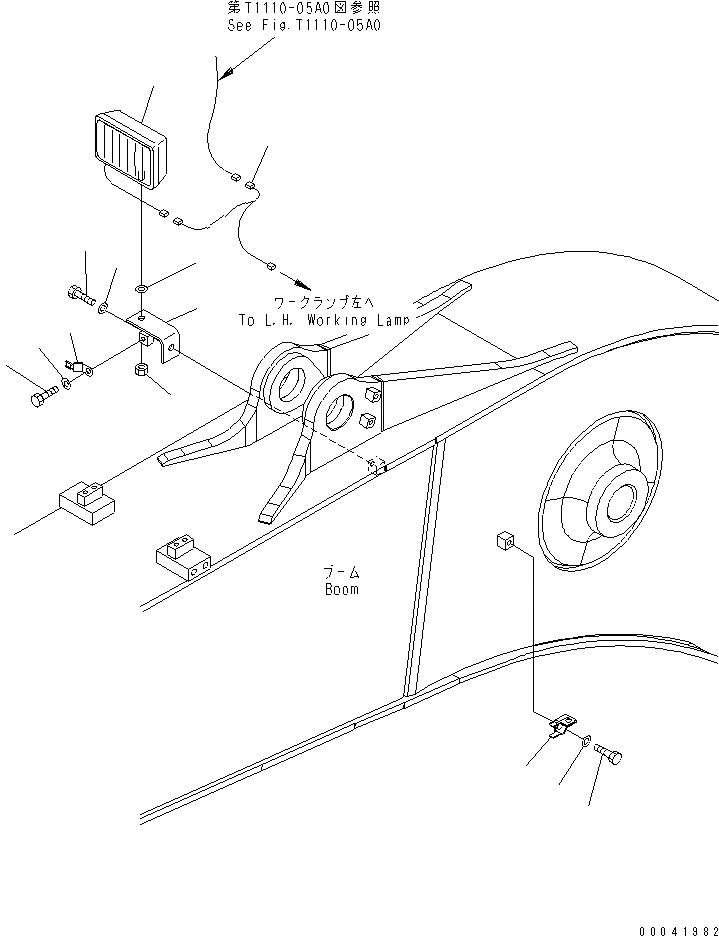 第T1110-05A0図参照
See Fig.T1110-05A0

ワークランプ左へ
To L.H. Working Lamp

ブーム
Boom

00041982