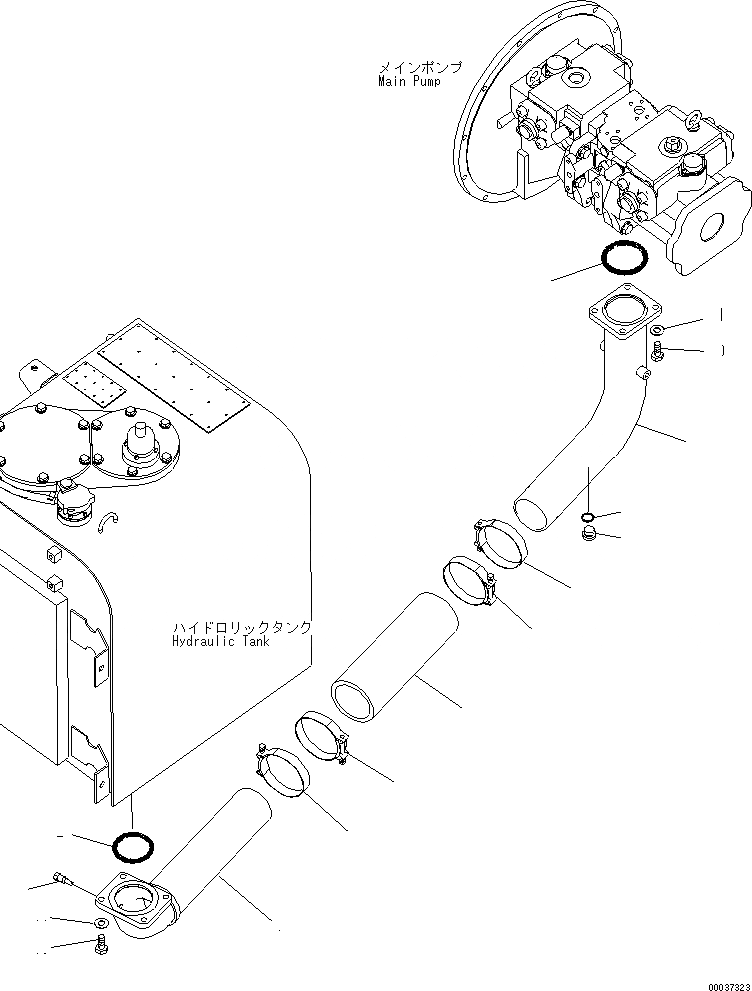 メインポンプ
Main Pump

ハイドロリックタンク
Hydraulic Tank

00037323