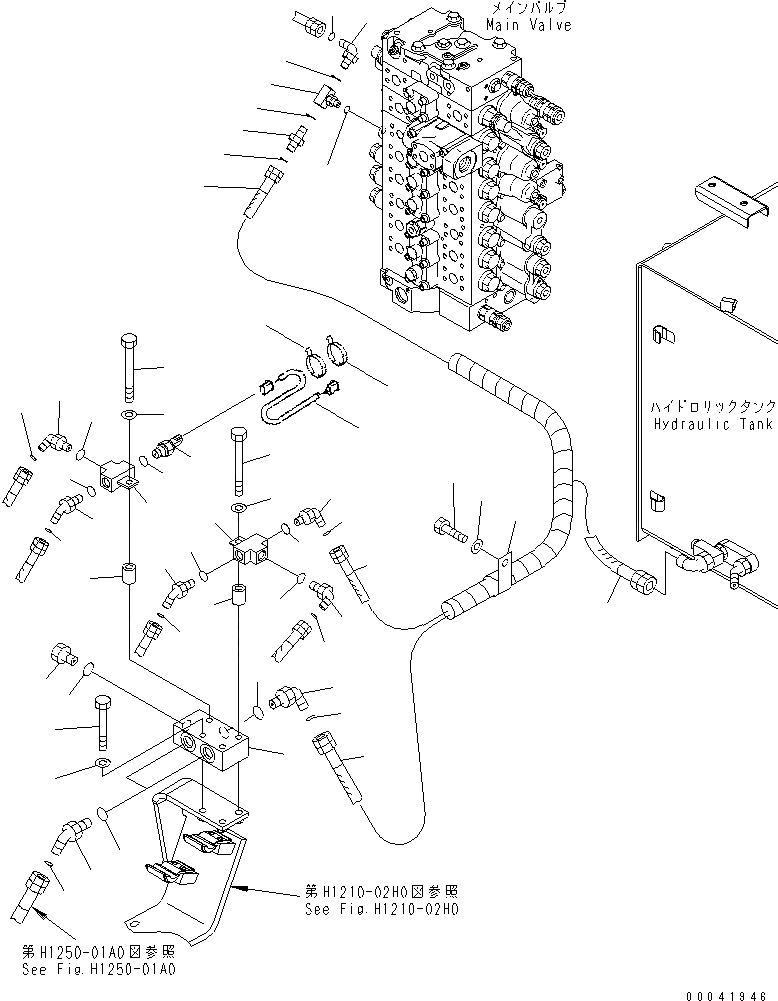 メインバルブ
Main Valve

ハイドロリックタンク
Hydraulic Tank

第H1210-02H0図参照
See Fig.H1210-02H0

第H1250-01A0図参照
See Fig.H1250-01A0

00041946