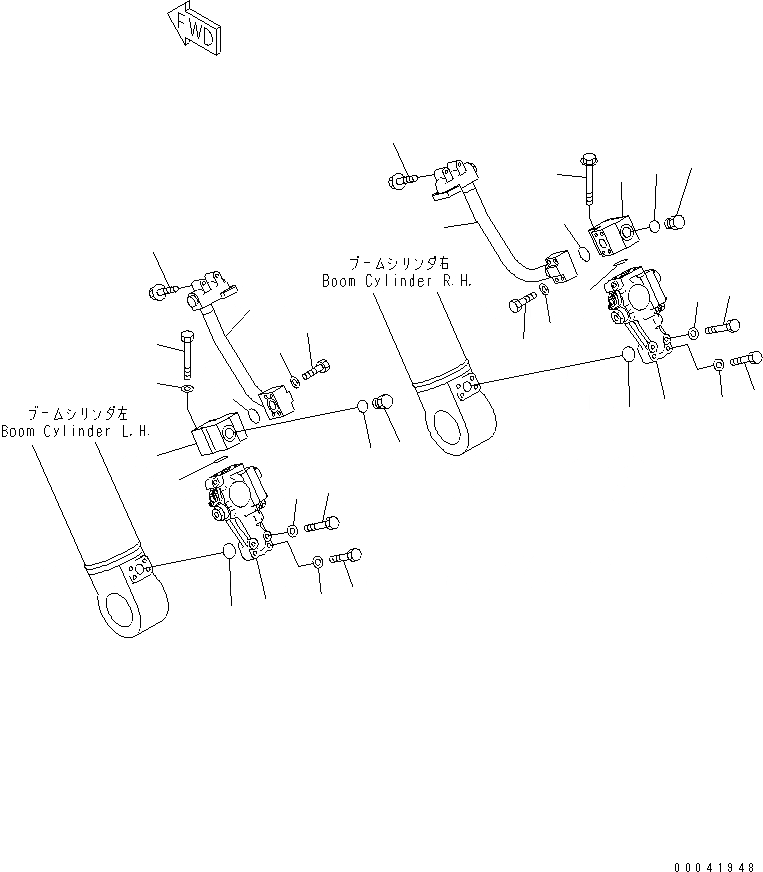 FWD

ブームシリンダ右
Boom Cylinder R.H.

ブームシリンダ左
Boom Cylinder L.H.

00041948