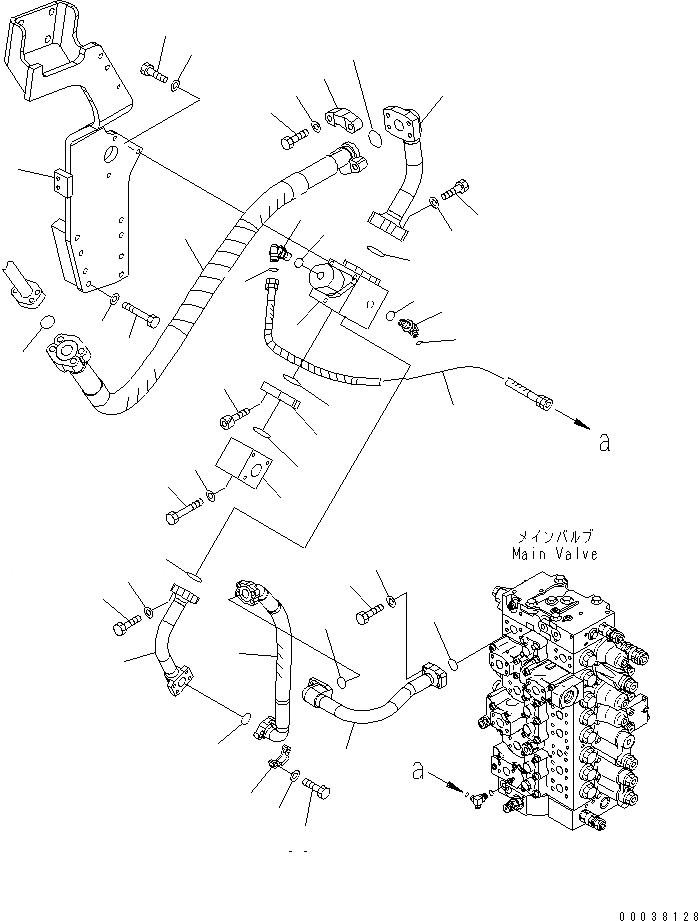 a

メインバルブ
Main Valve

a

00038128