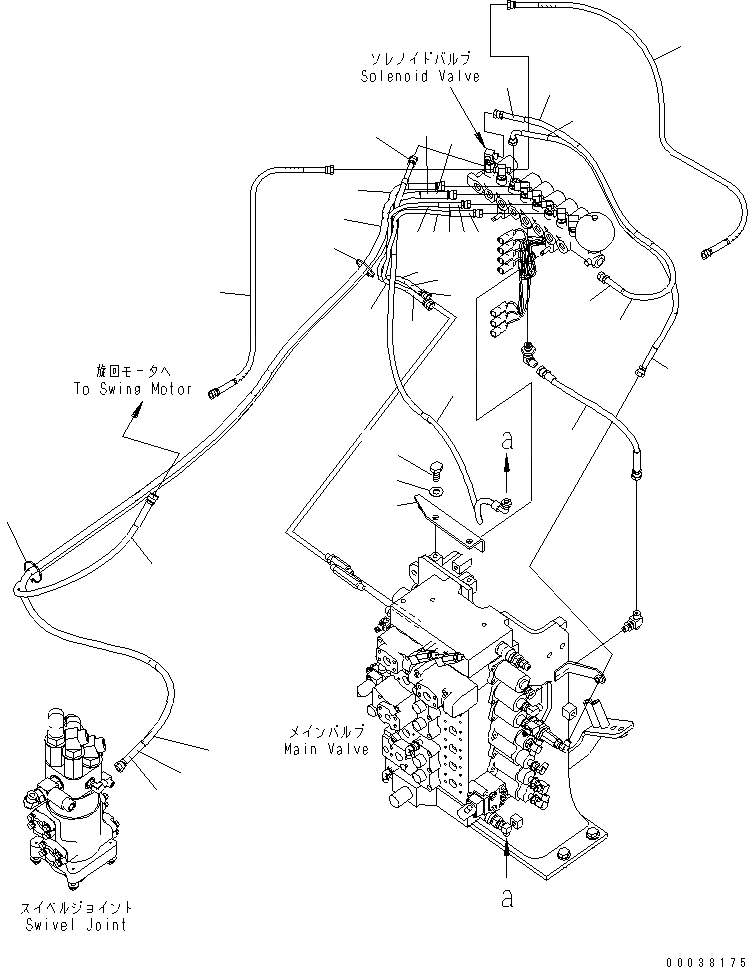 ソレノイドバルブ
Solenoid Valve

旋回モータへ
To Swing Motor

a

メインバルブ
Main Valve

a

スイベルジョイント
Swivel Joint

00038175