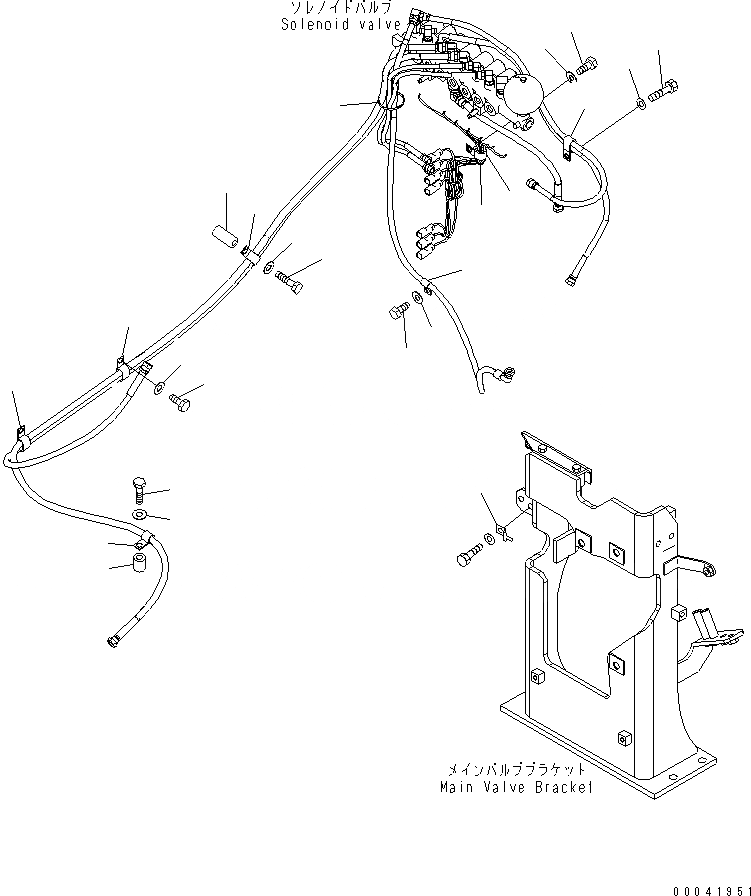 ソレノイドバルブ
Solenoid valve

メインバルブブラケット
Main Valve Bracket

00041951