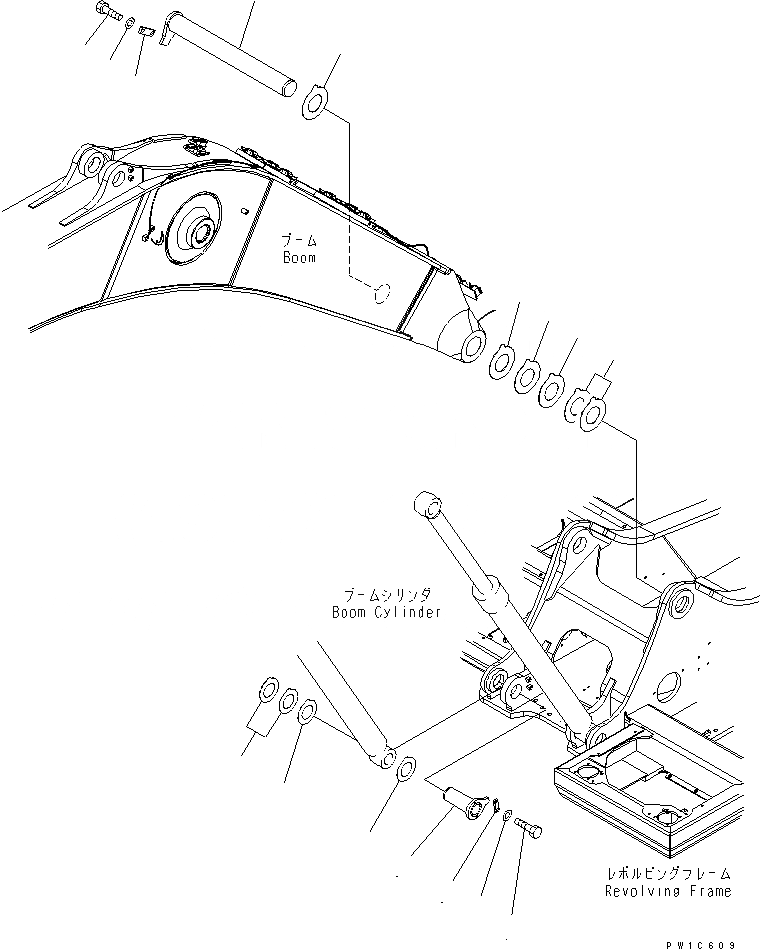 ブーム
Boom

ブームシリンダ
Boom Cylinder

レボルビングフレーム
Revolving Frame

PW1C609