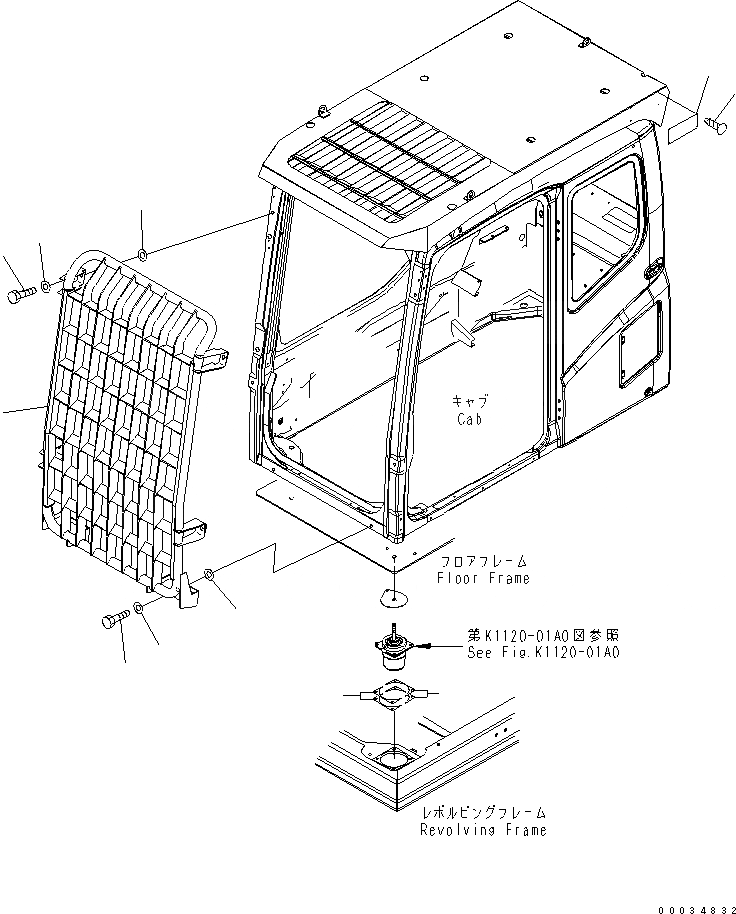 キャブ
Cab

フロアフレーム
Floor Frame

第K1120-01A0図参照
See Fig.K1120-01A0

レボルビングフレーム
Revolving Frame

00034832