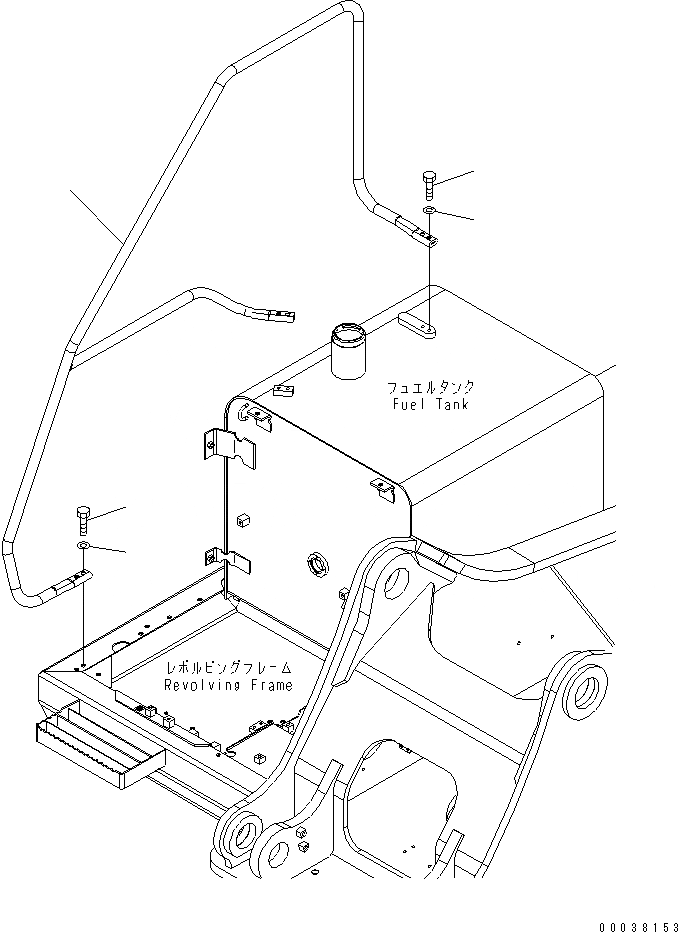 フュエルタンク
Fuel Tank

レボルビングフレーム
Revolving Frame

00038153