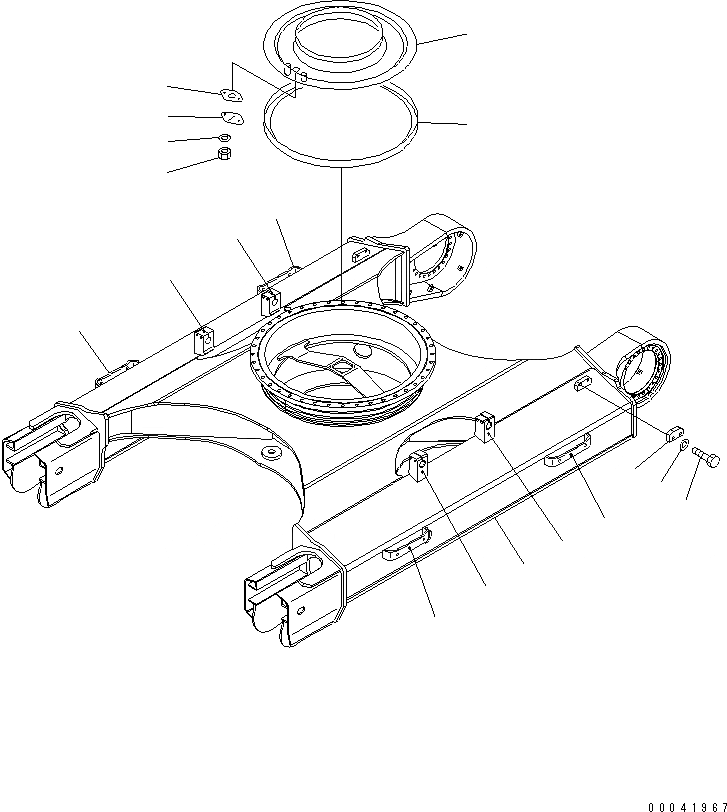 00041967