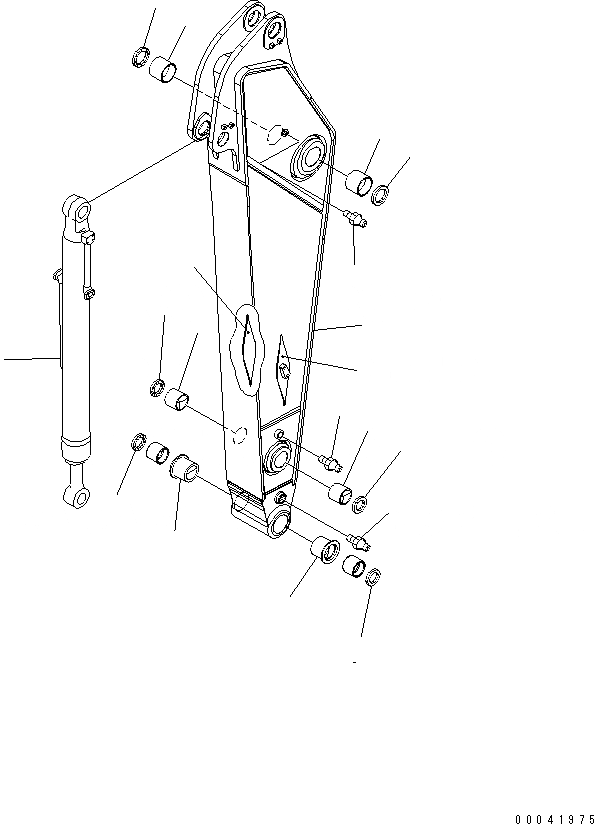 00041975