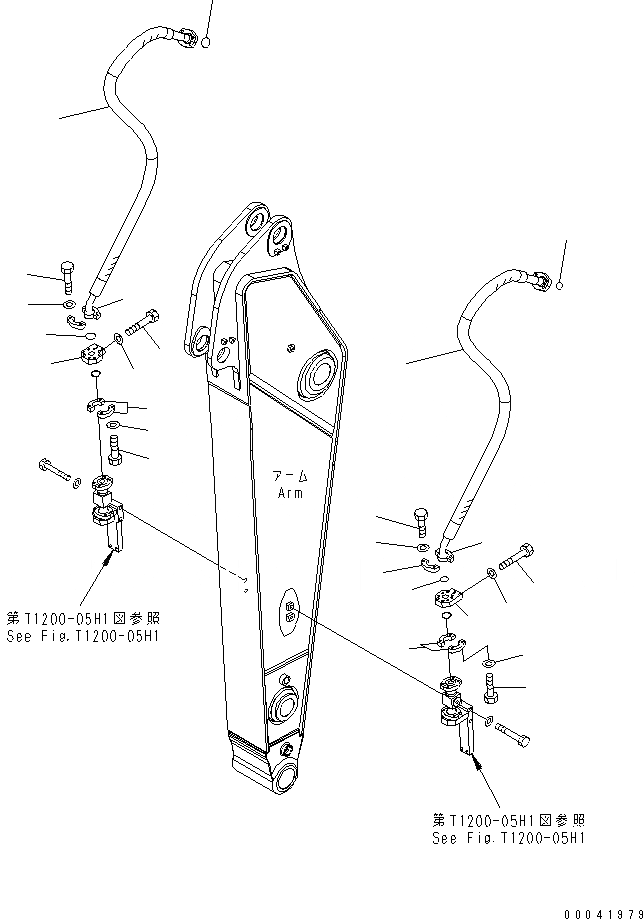 アーム
Arm

第T1200-05H1図参照
See Fig.T1200-05H1

第T1200-05H1図参照
See Fig.T1200-05H1

00041979