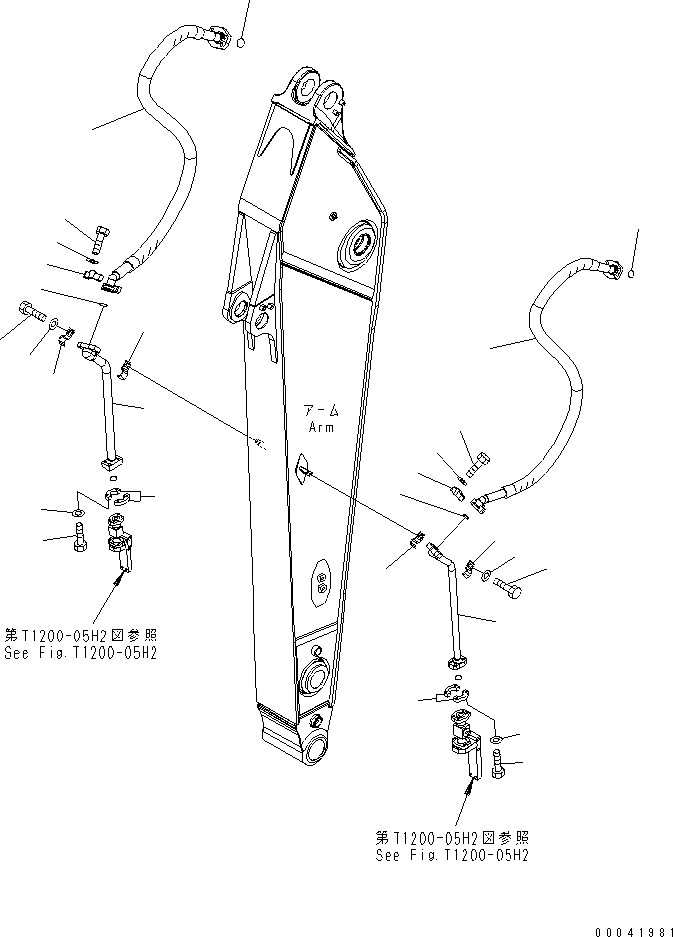 アーム
Arm

第T1200-05H2図参照
See Fig.T1200-05H2

第T1200-05H2図参照
See Fig.T1200-05H2

00041981