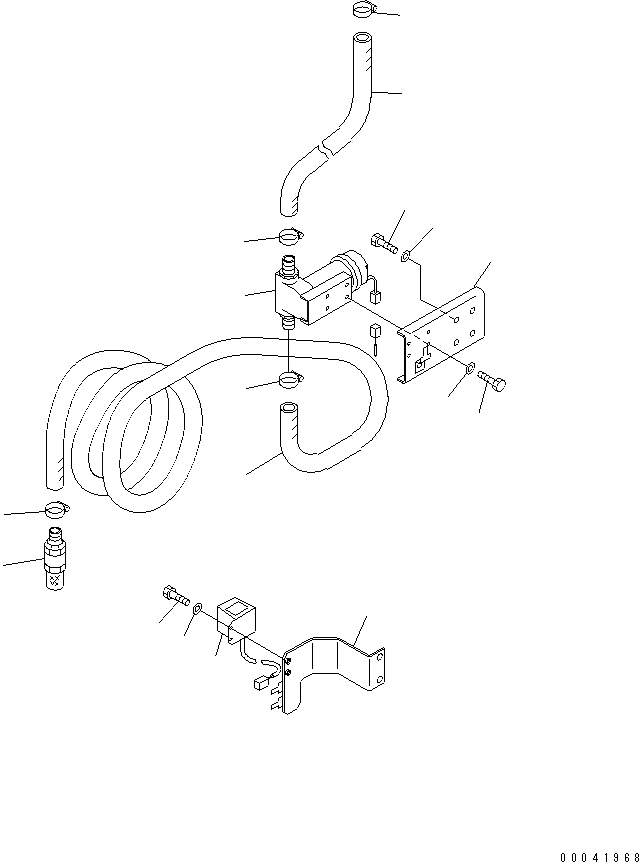 00041968