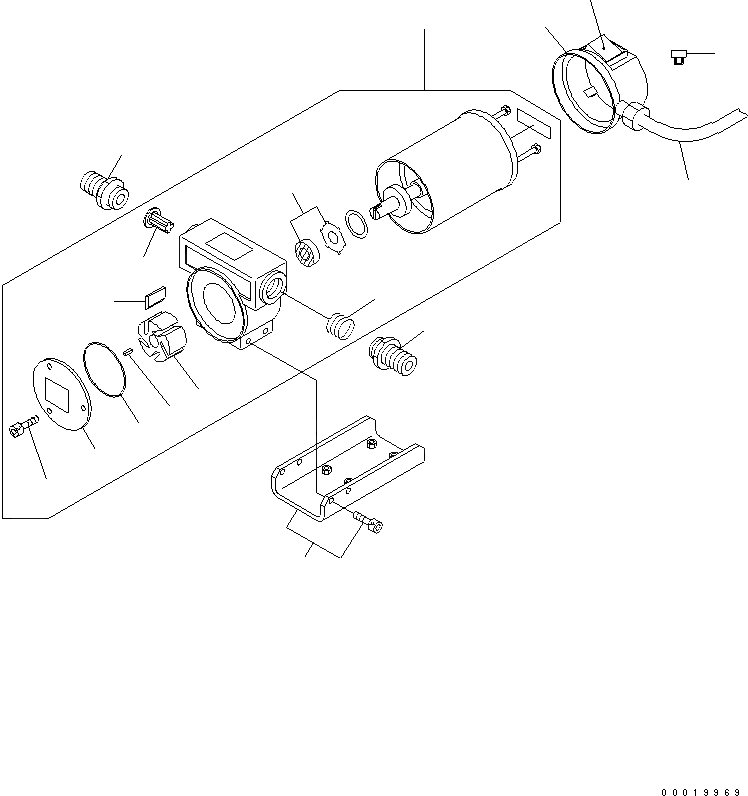 00019969