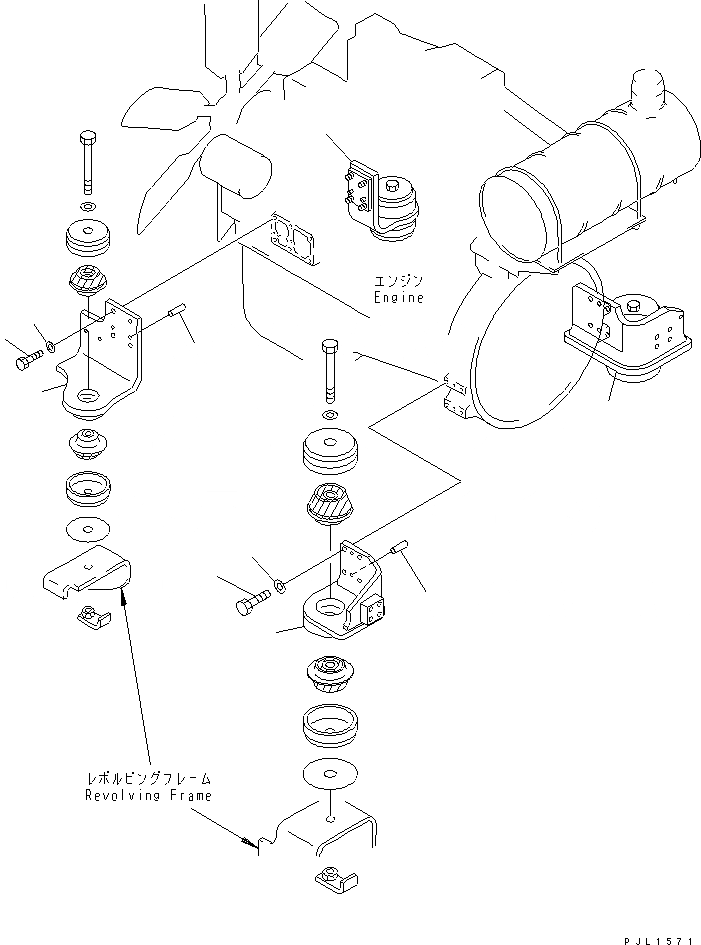 エンジン
Engine

レボルビングフレーム
Revolving Frame

PJL1571