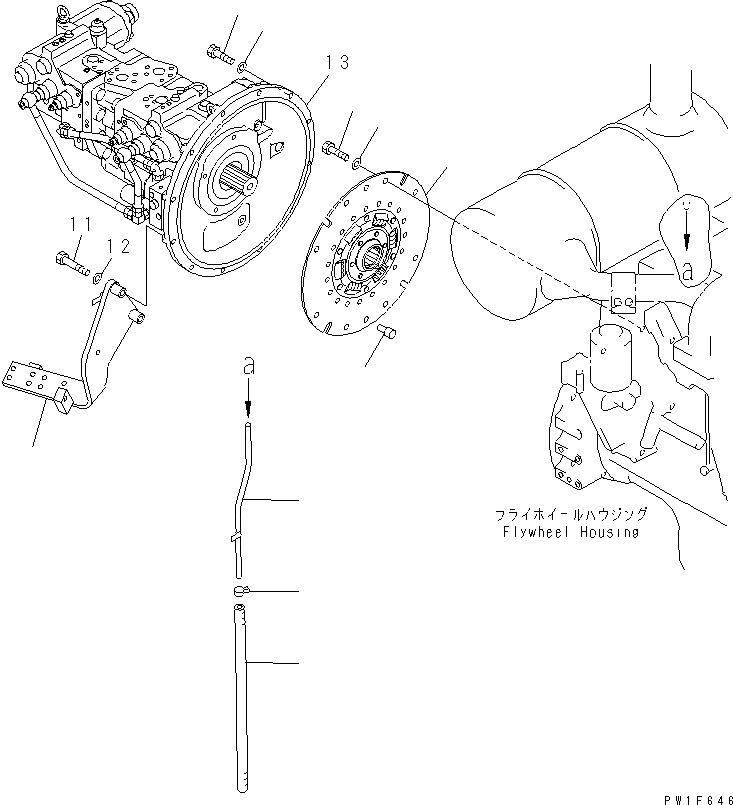 13
11
12
a
a
フライホイールハウジング
Flywheel Housing
PW1F646