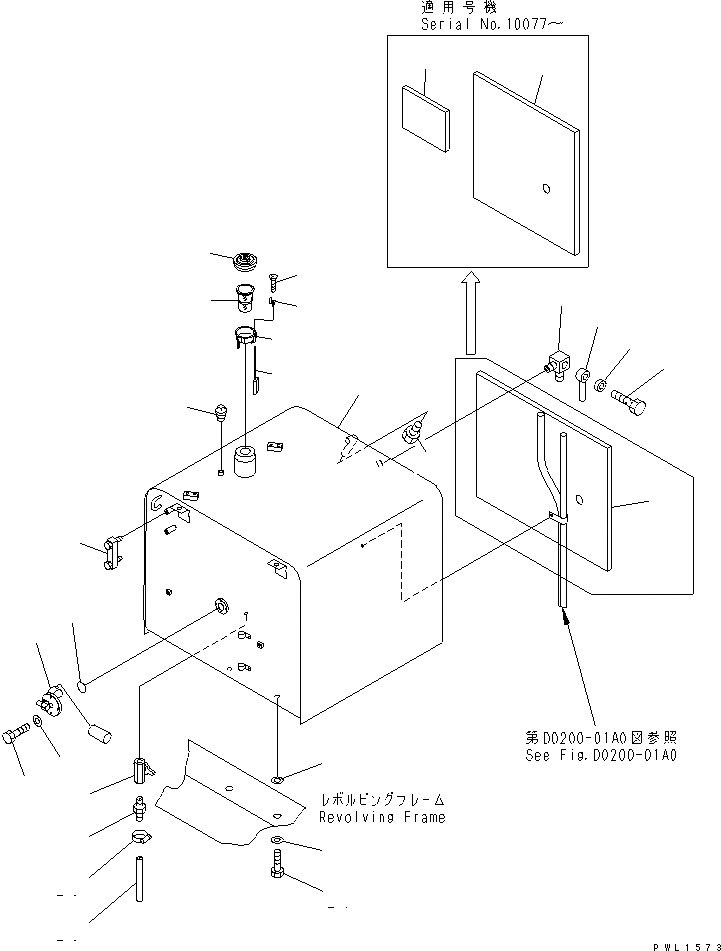 適用号機
Serial No.10077～

第D0200-01A0図参照
See Fig.D0200-01A0

レボルビングフレーム
Revolving Frame

PWL1573