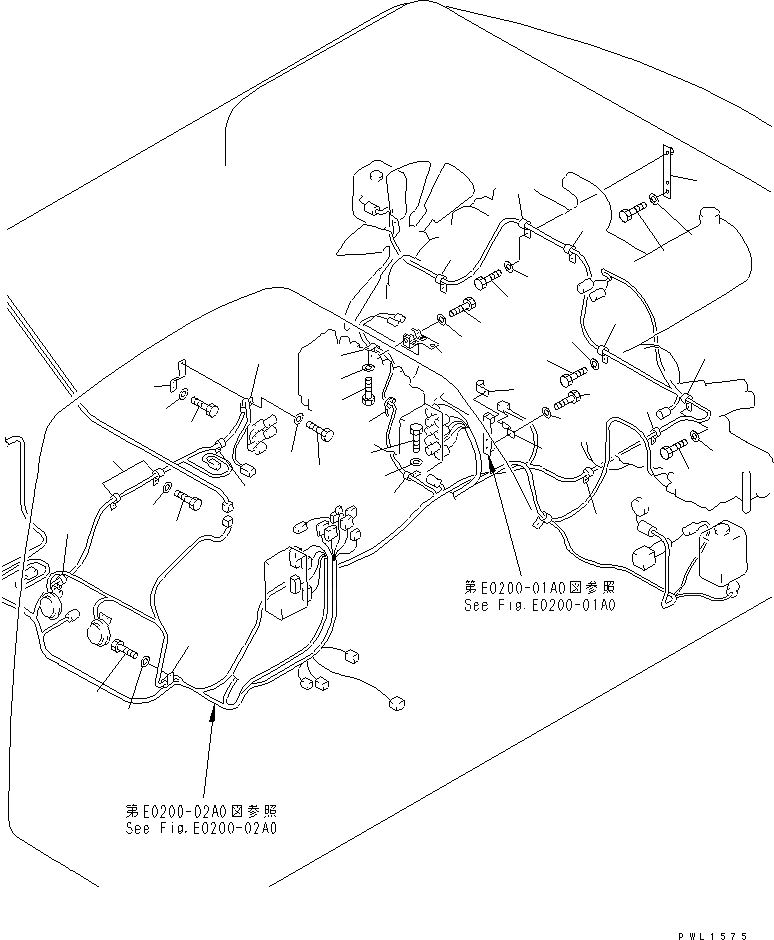 第E0200-01A0図参照
See Fig.E0200-01A0

第E0200-02A0図参照
See Fig.E0200-02A0

PWL1575