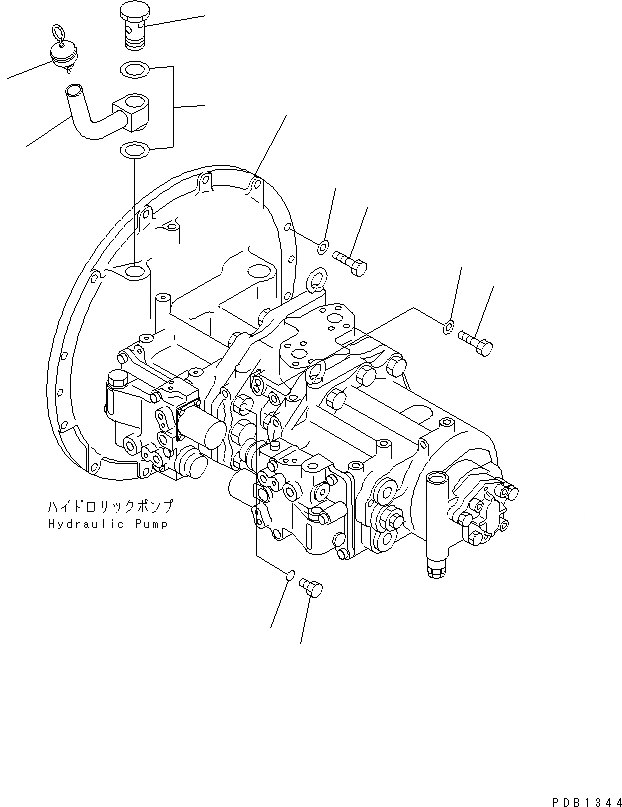 ハイドロリックポンプ
Hydraulic Pump

PDB1344