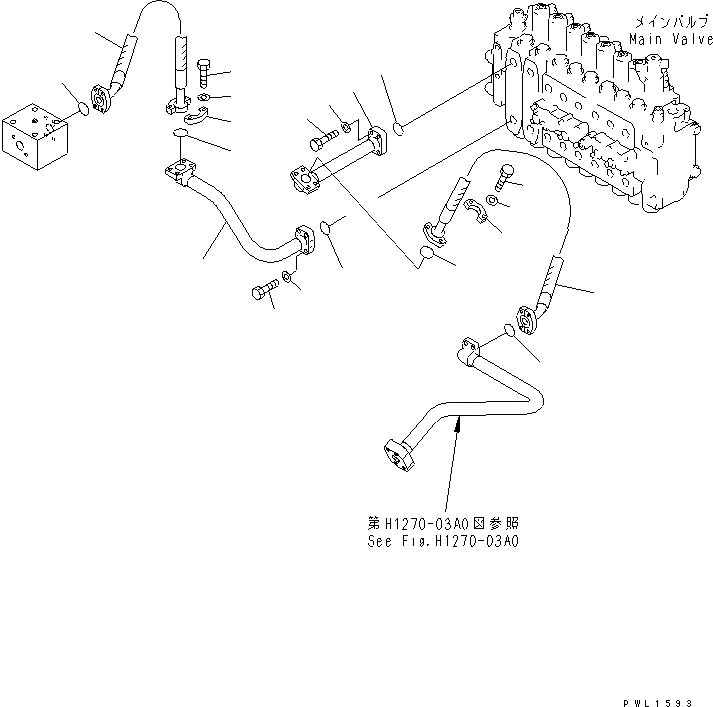 メインバルブ
Main Valve

第H1270-03A0図参照
See Fig.H1270-03A0

PWL1593