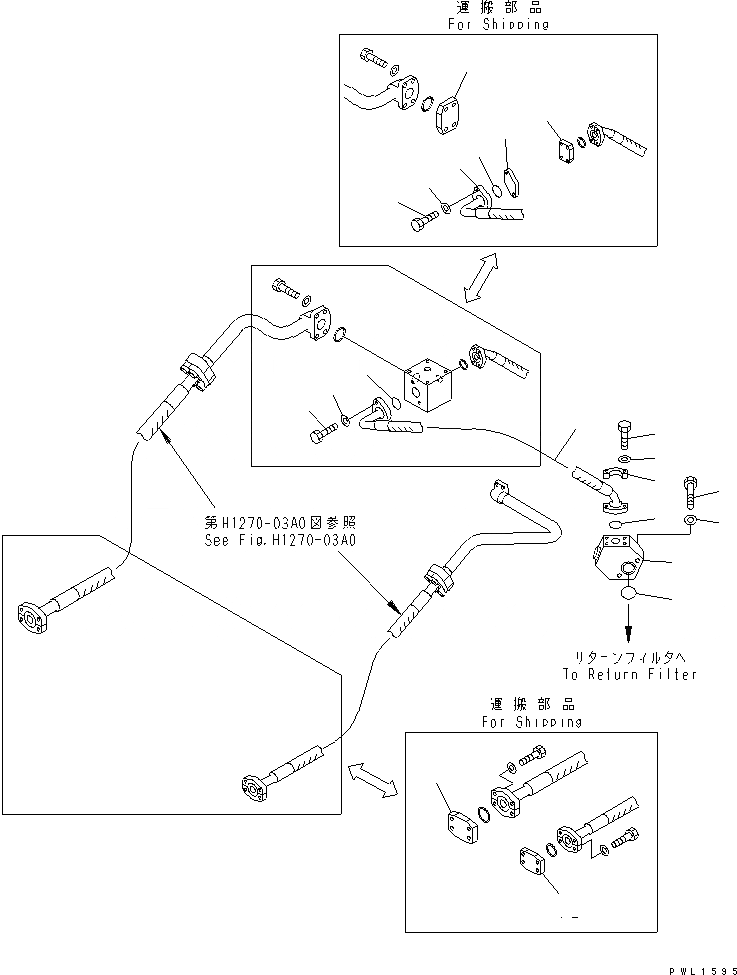 運搬部品
For Shipping

第H1270-03A0図参照
See Fig.H1270-03A0

リターンフィルタへ
To Return Filter

運搬部品
For Shipping

PWL1595