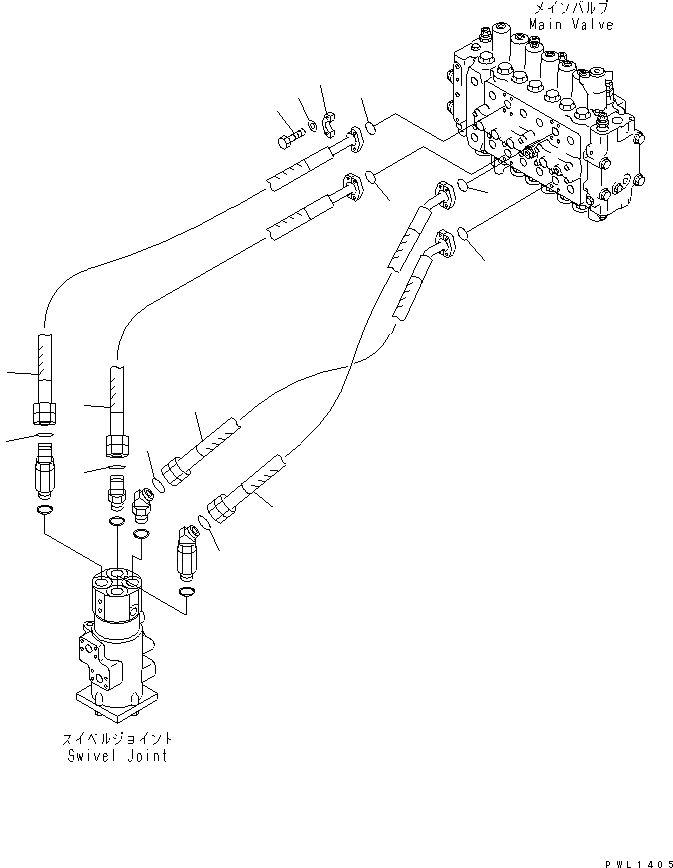 メインバルブ
Main Valve

スイベルジョイント
Swivel Joint

PWL1405