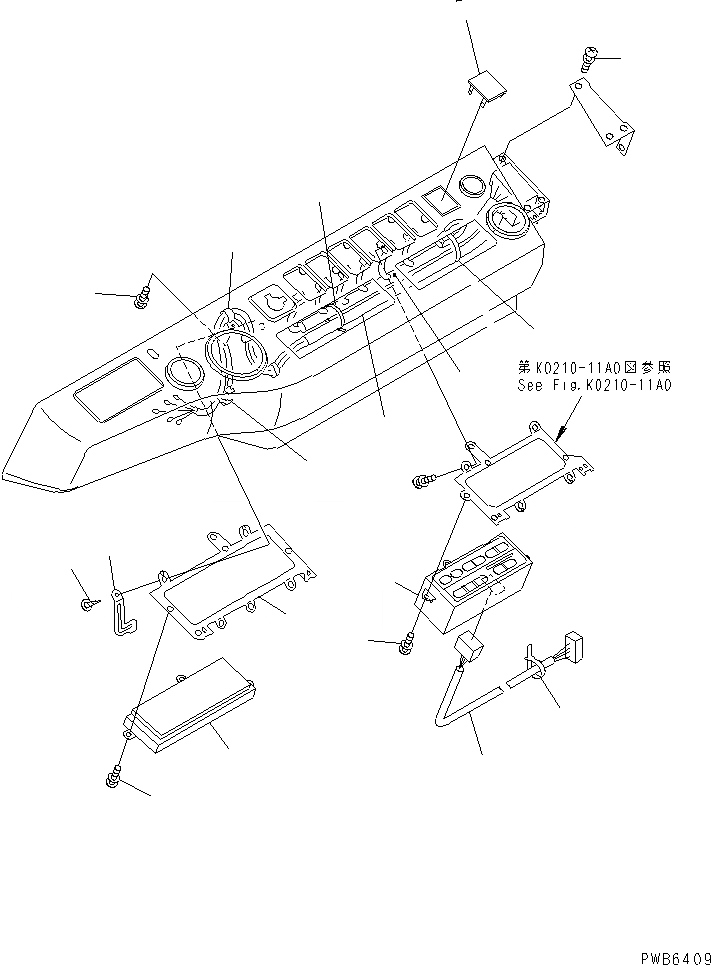 第K0210-11A0図参照
See Fig.K0210-11A0

PWB6409