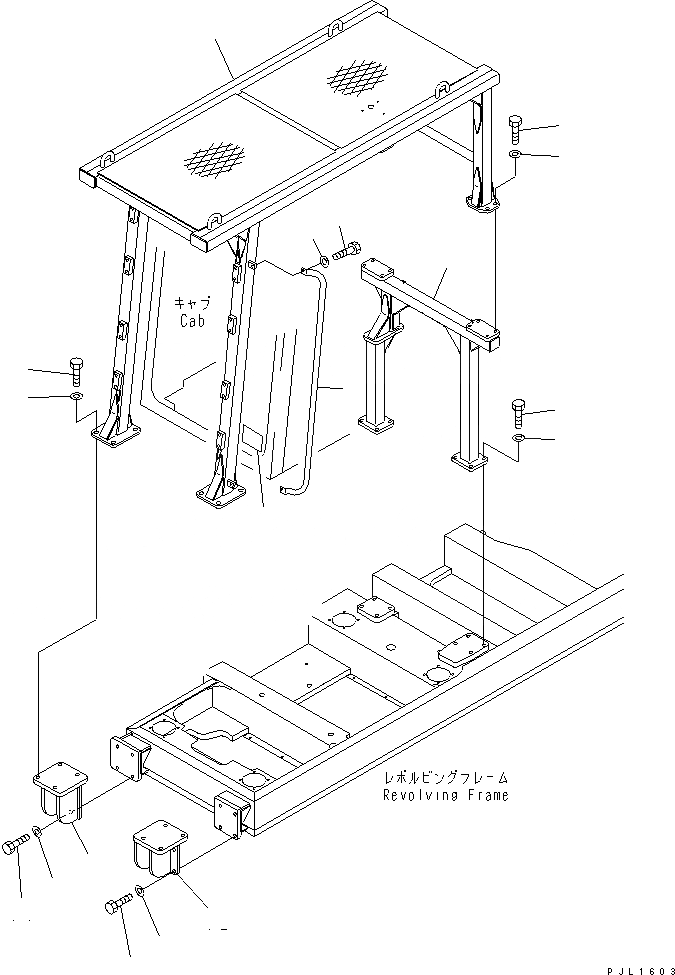 キャブ
Cab

レボルビングフレーム
Revolving Frame

PJL1603