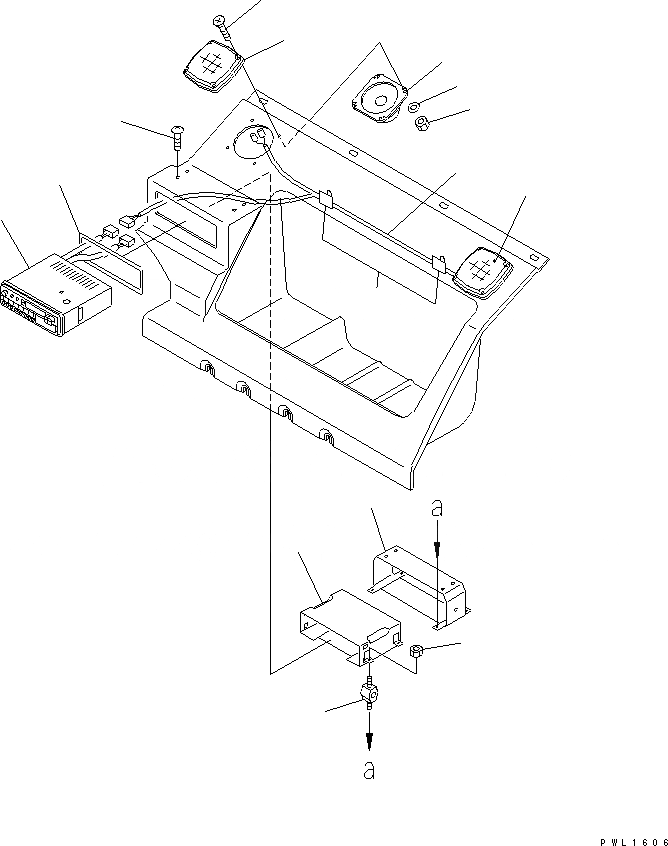 a

a

PWL1606