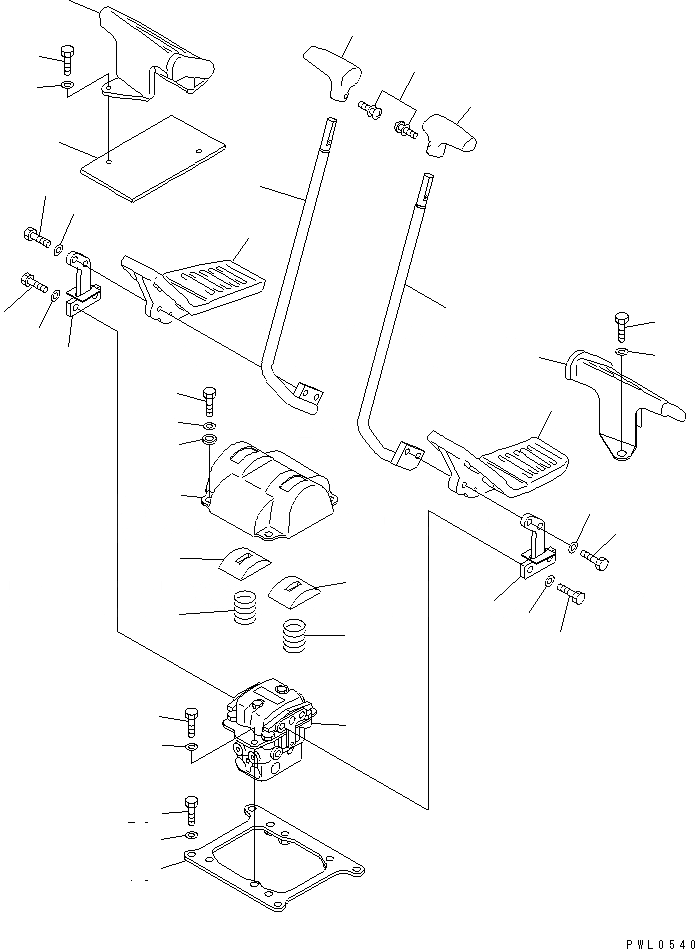 PWL0540