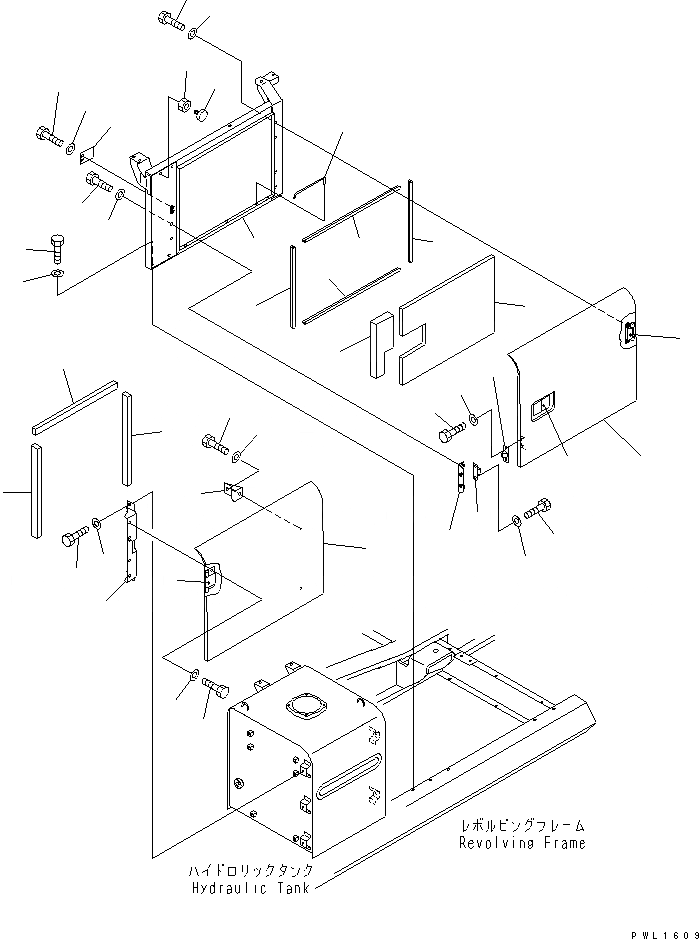 レボルビングフレーム
Revolving Frame

ハイドロリックタンク
Hydraulic Tank

PWL1609