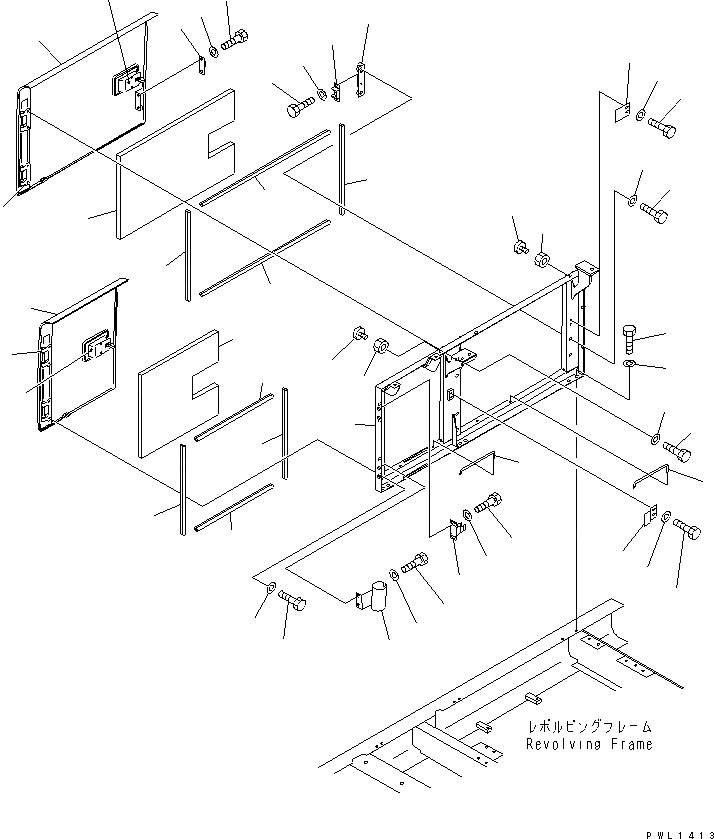 レボルビングフレーム
Revolving Frame

PWL1413