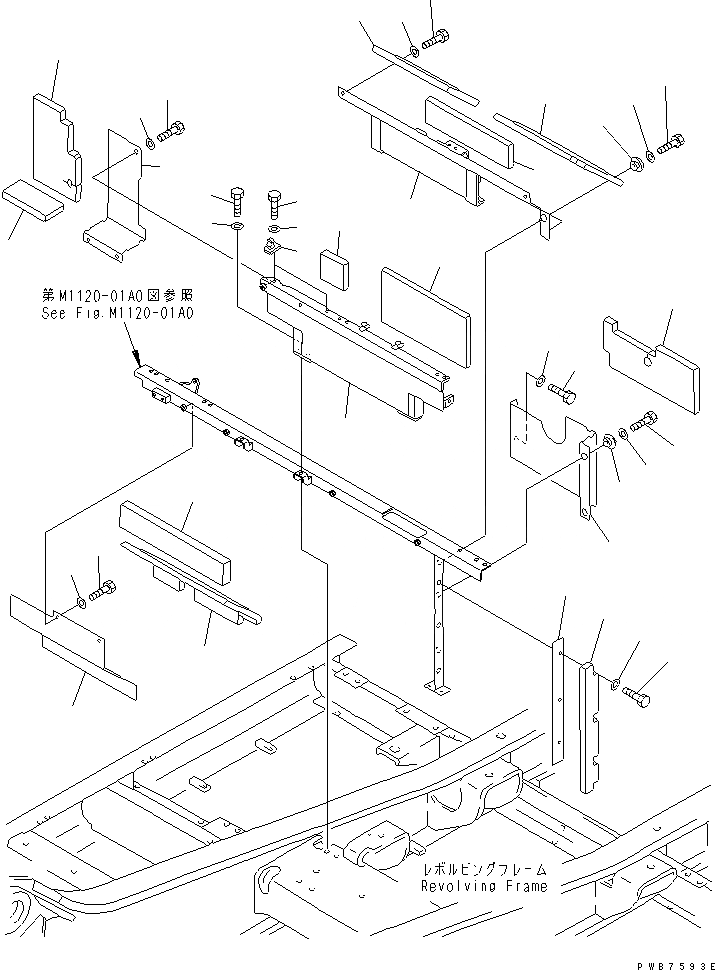 第M1120-01A0図参照
See Fig.M1120-01A0

レボルビングフレーム
Revolving Frame

PWB7593E