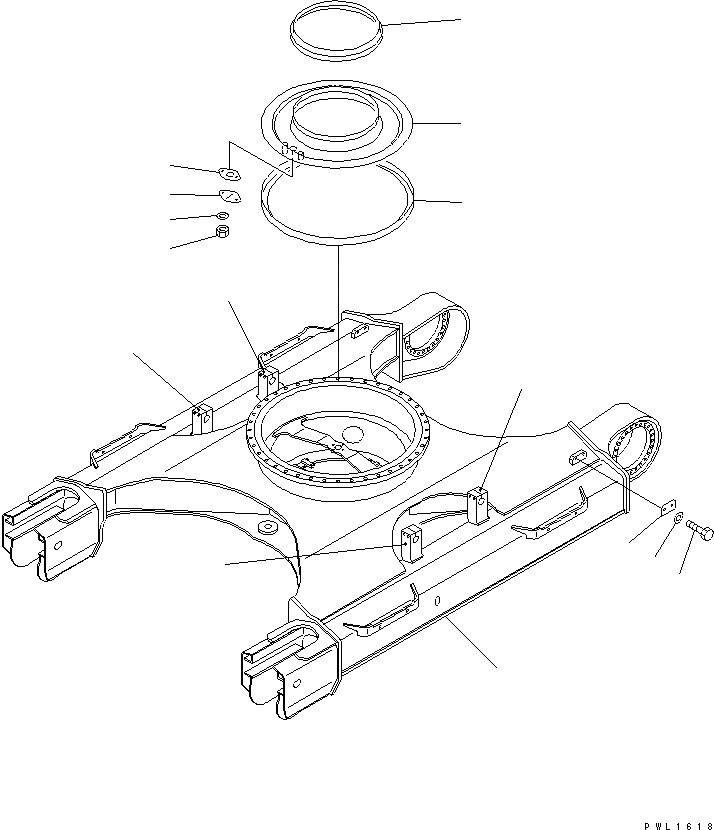 PWL1618