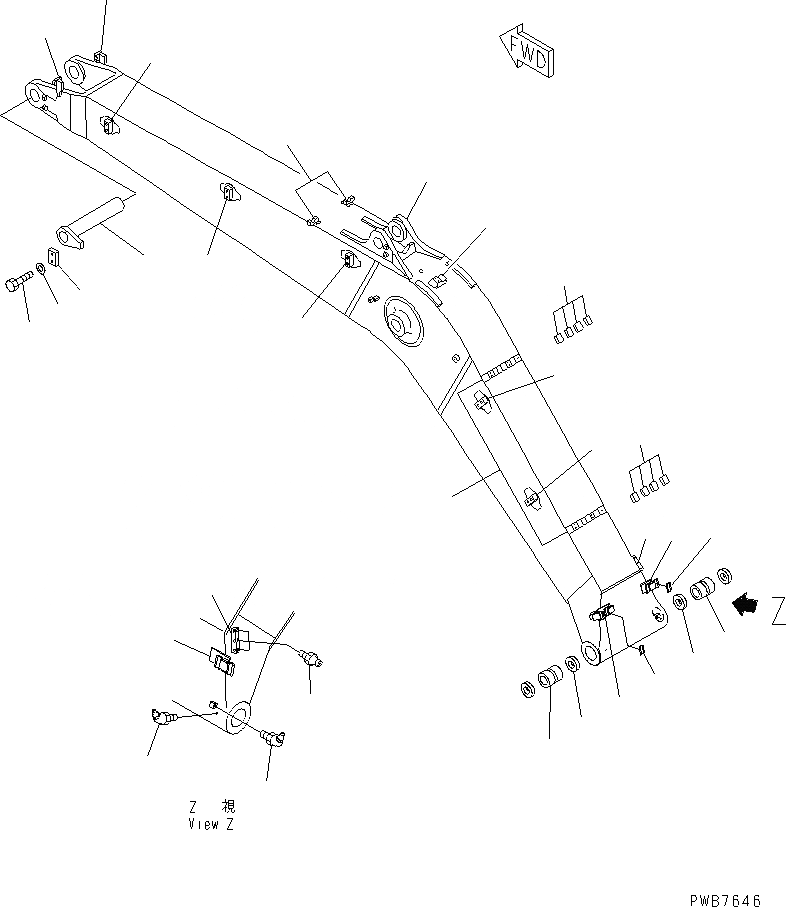 FWD

Z

Z 視
View Z

PWB7646