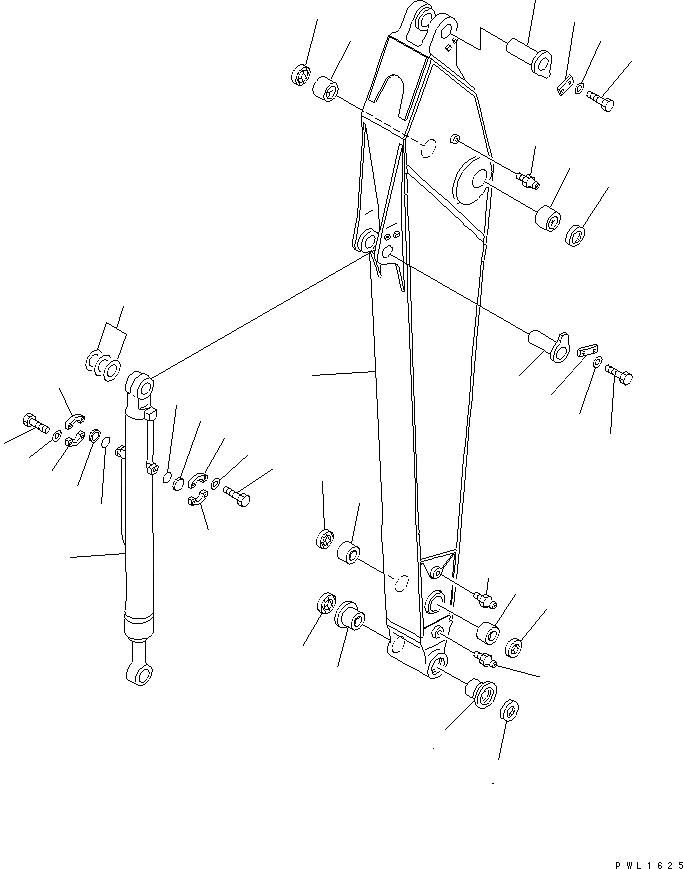 PWL1625