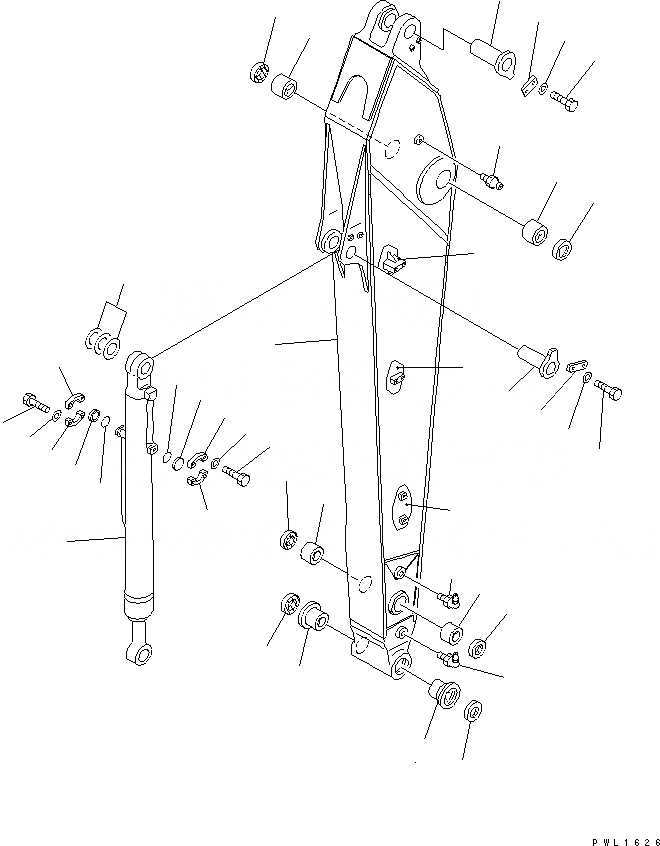 PWL1626