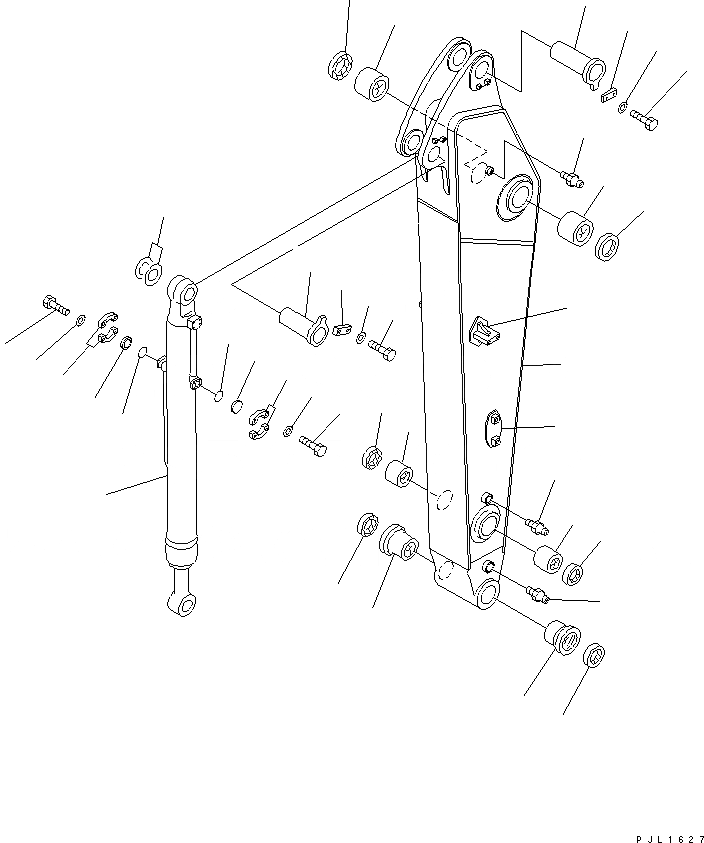 PJL1627