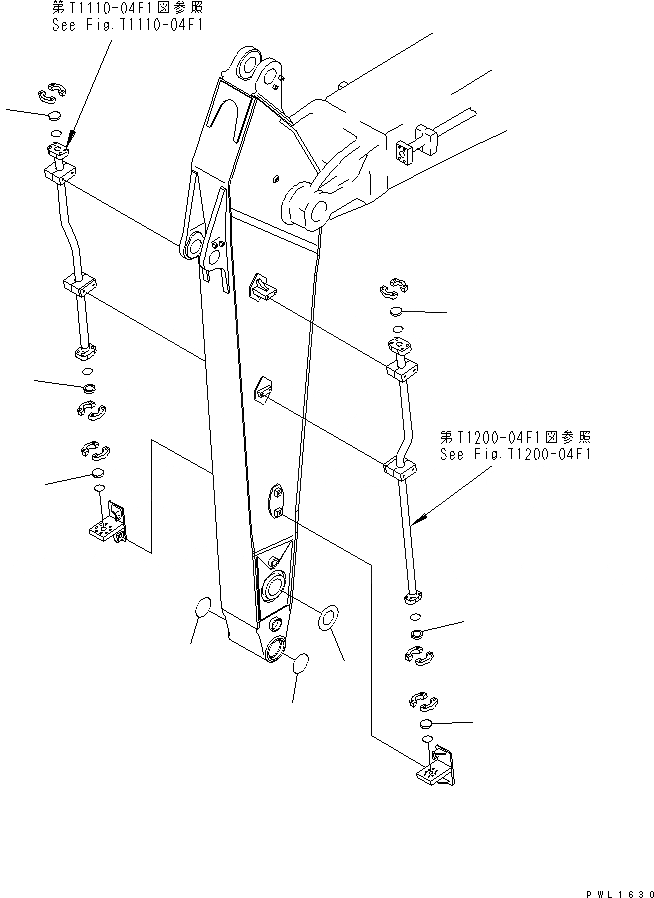 第T1110-04F1図参照
See Fig.T1110-04F1

第T1200-04F1図参照
See Fig.T1200-04F1

PWL1630