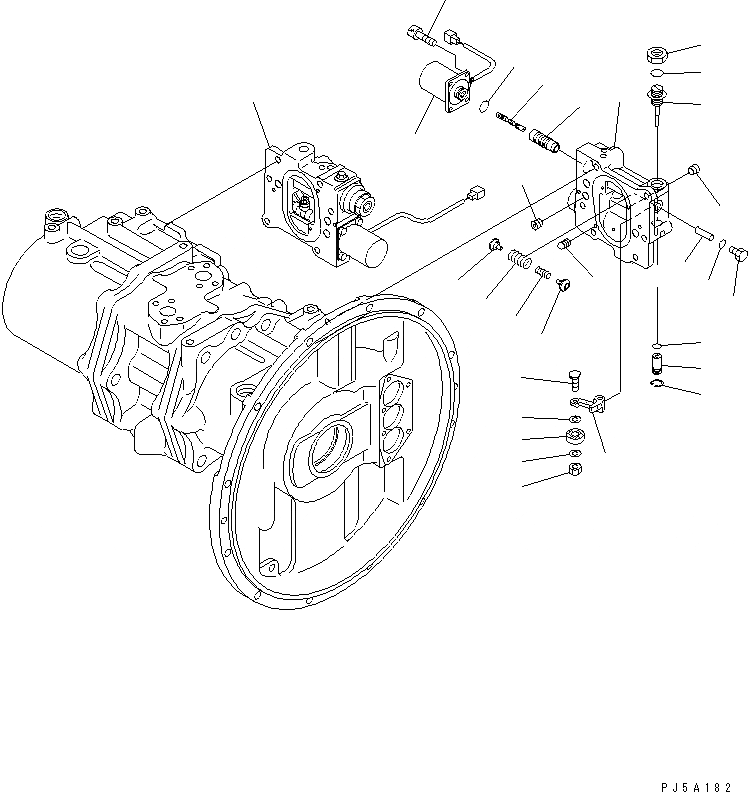 PJ5A182