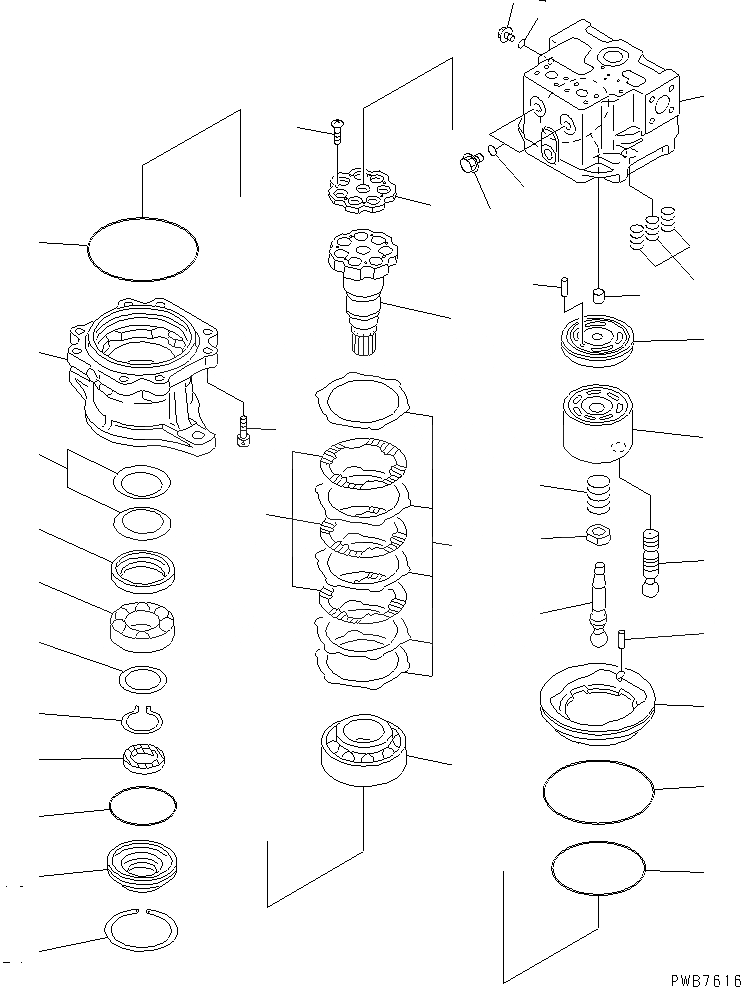 PWB7616