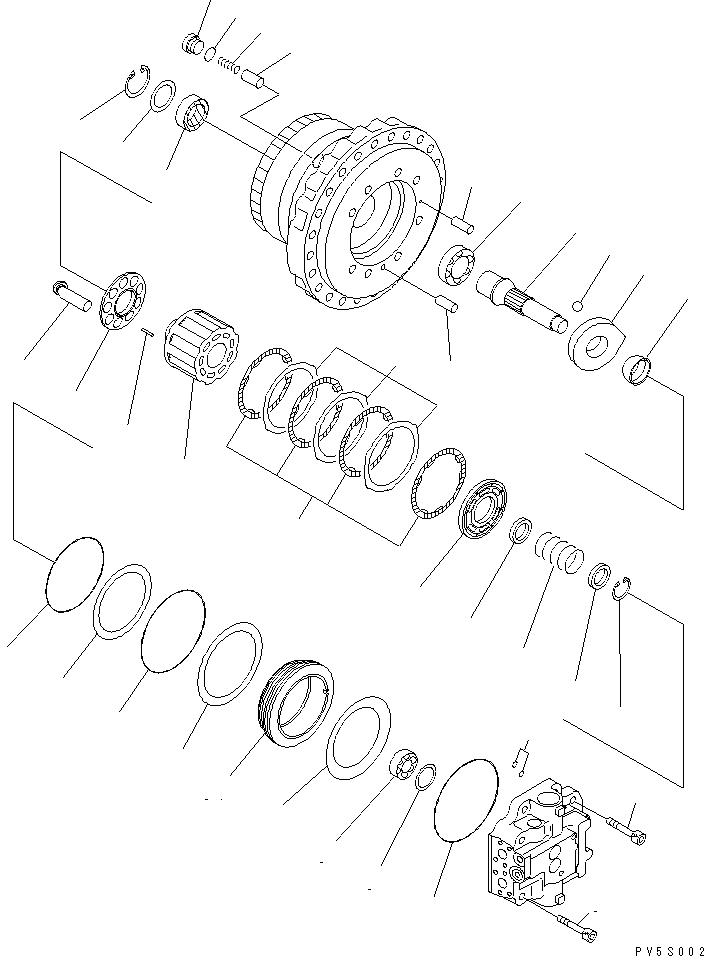 PV5S002