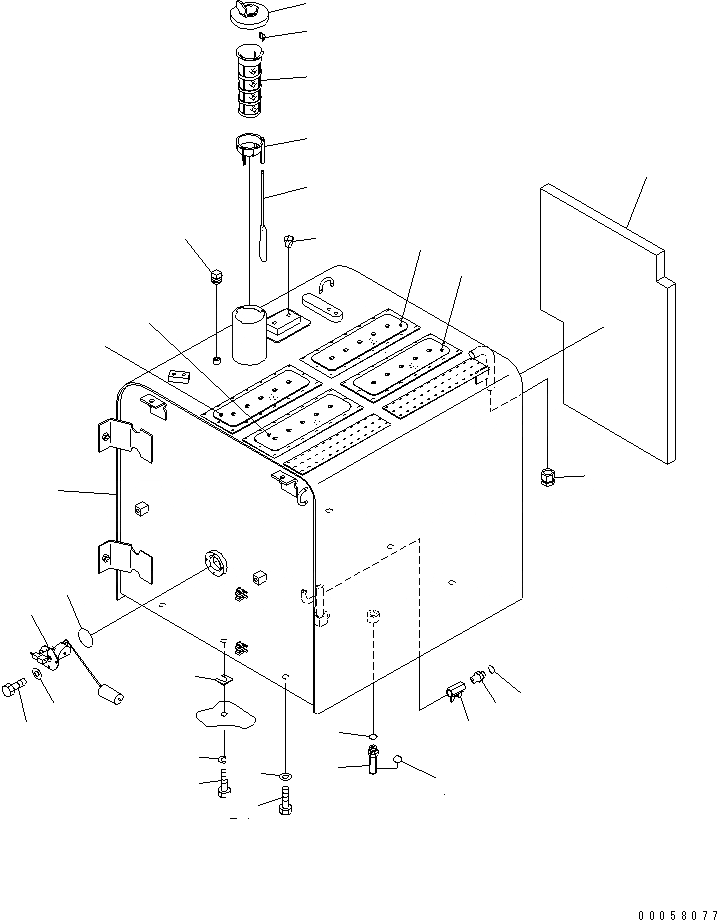 00058077