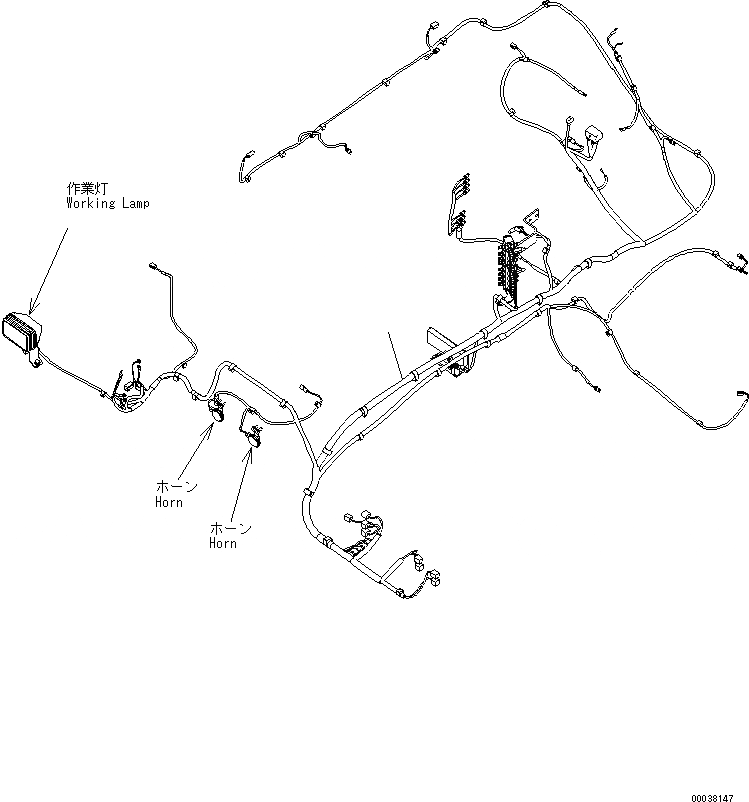 作業灯
Working Lamp

ホーン
Horn

ホーン
Horn

00038147