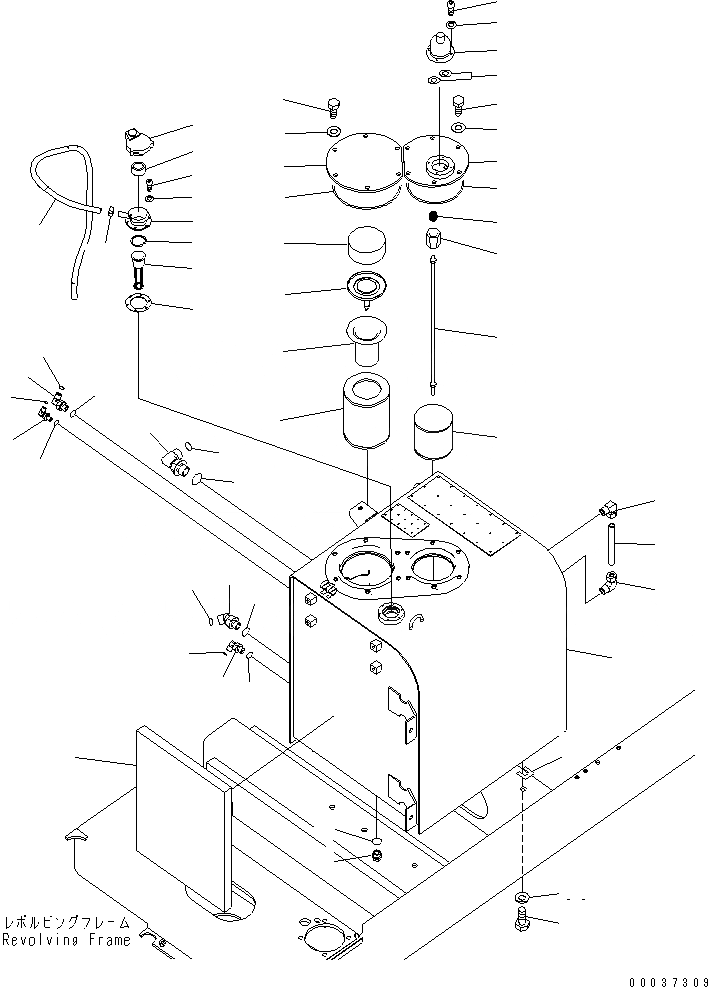 レボルビングフレーム
Revolving Frame

00037309