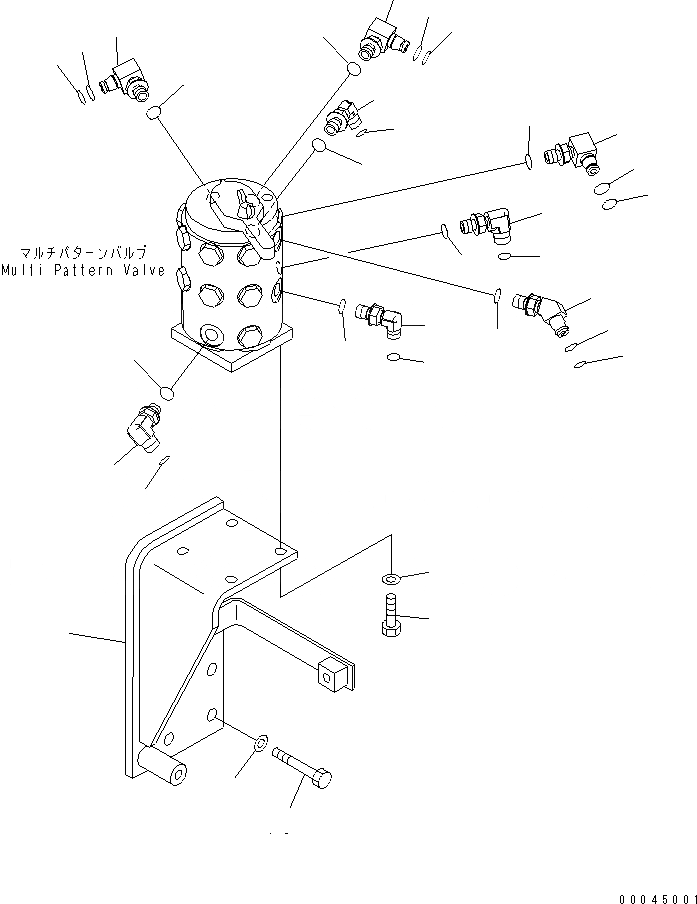 マルチパターンバルブ
Multi Pattern Valve

00045001