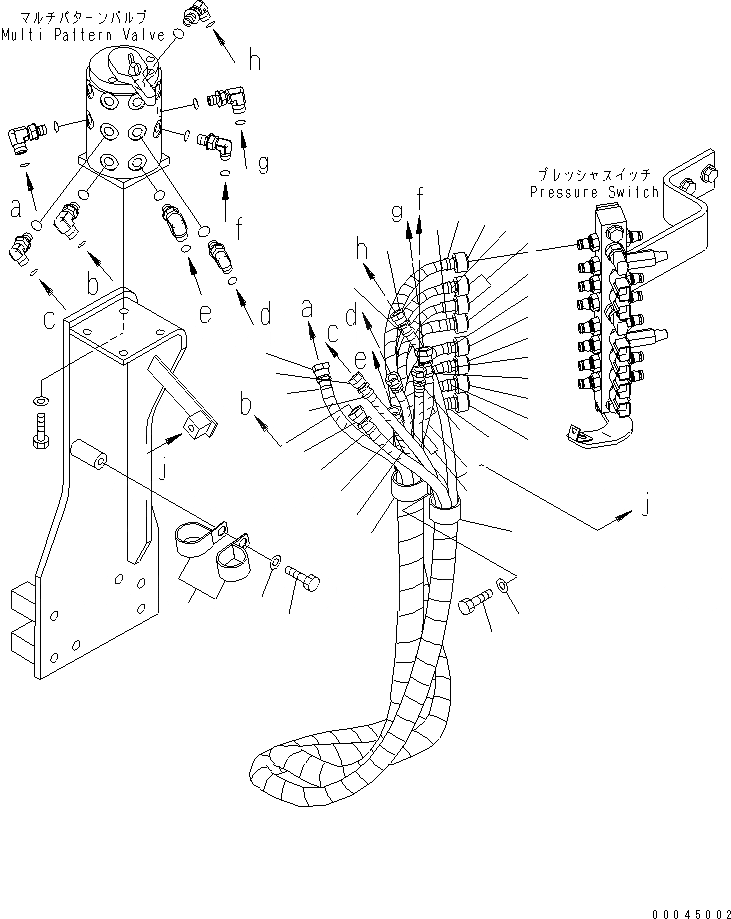 マルチパターンバルブ
Multi Pattern Valve

h
g
f
a
b
c
e
d
j

プレッシャスイッチ
Pressure Switch

g
f
h
a
c
d
e
b
j

00045002