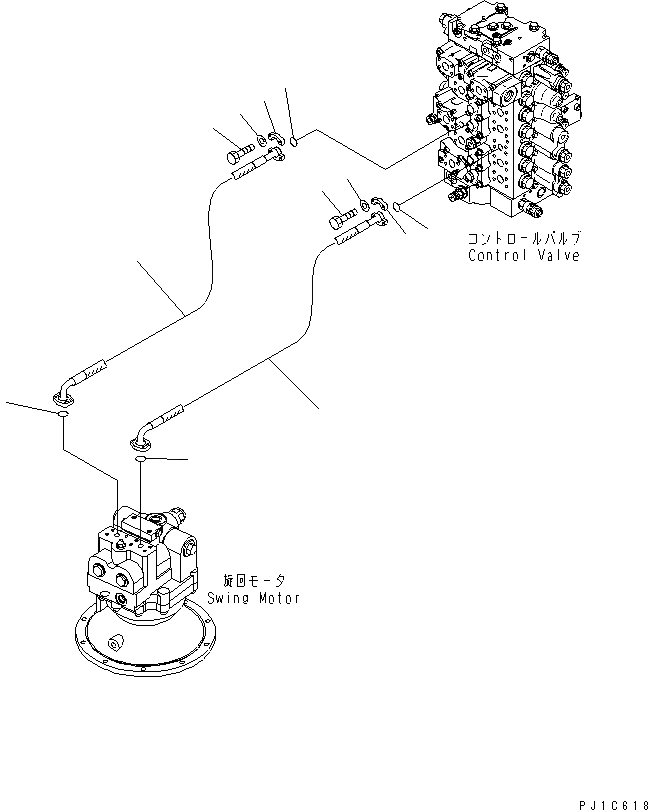 コントロールバルブ
Control Valve

旋回モータ
Swing Motor

PJ1C618