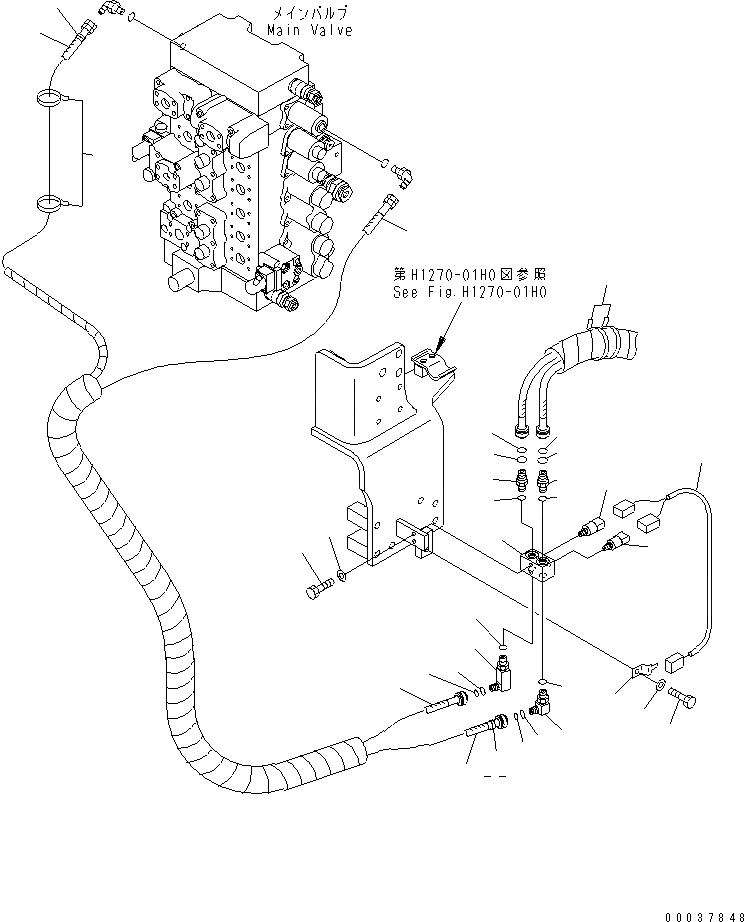 メインバルブ
Main Valve

第H1270-01H0図参照
See Fig.H1270-01H0

00037848