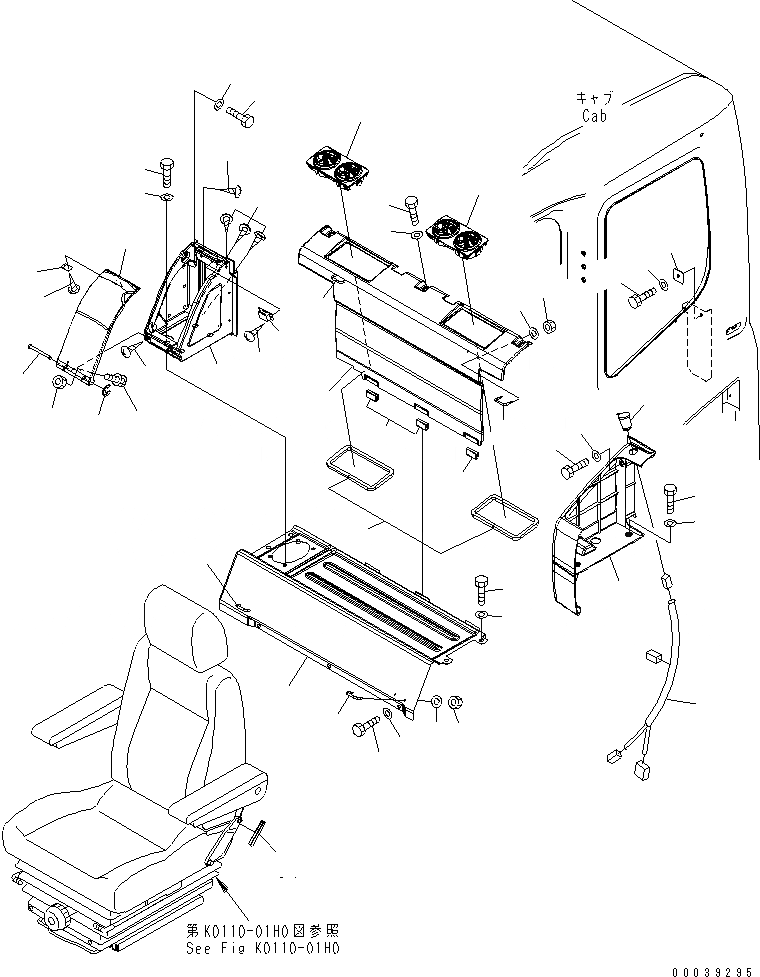 キャブ
Cab

第K0110-01H0図参照
See Fig K0110-01H0

00039295