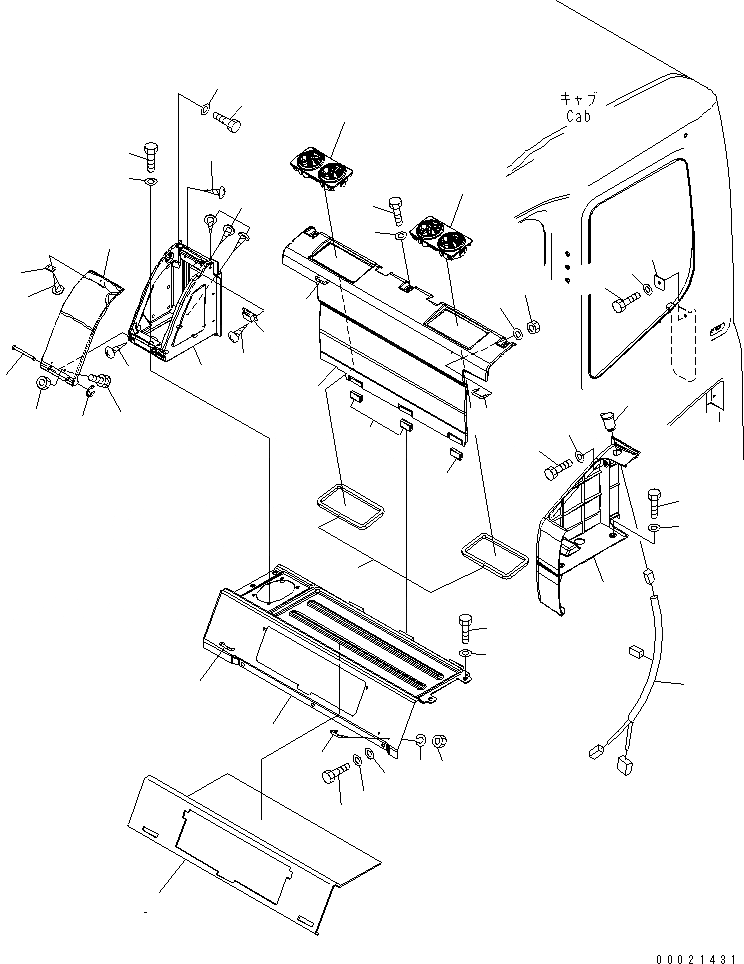 キャブ
Cab

00021431