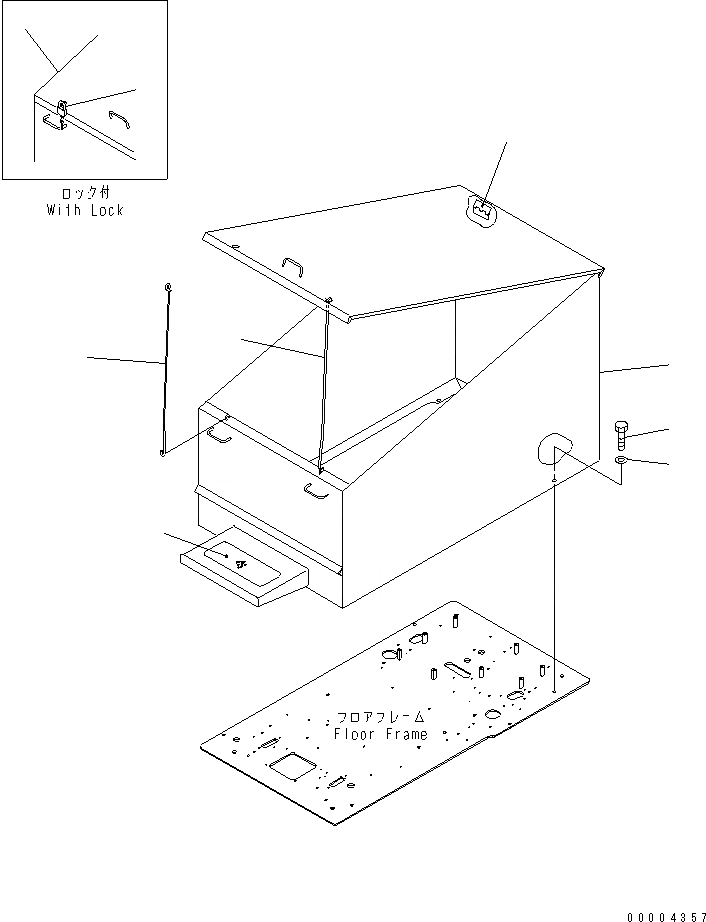 ロック付
With Lock

フロアフレーム
Floor Frame

00004357